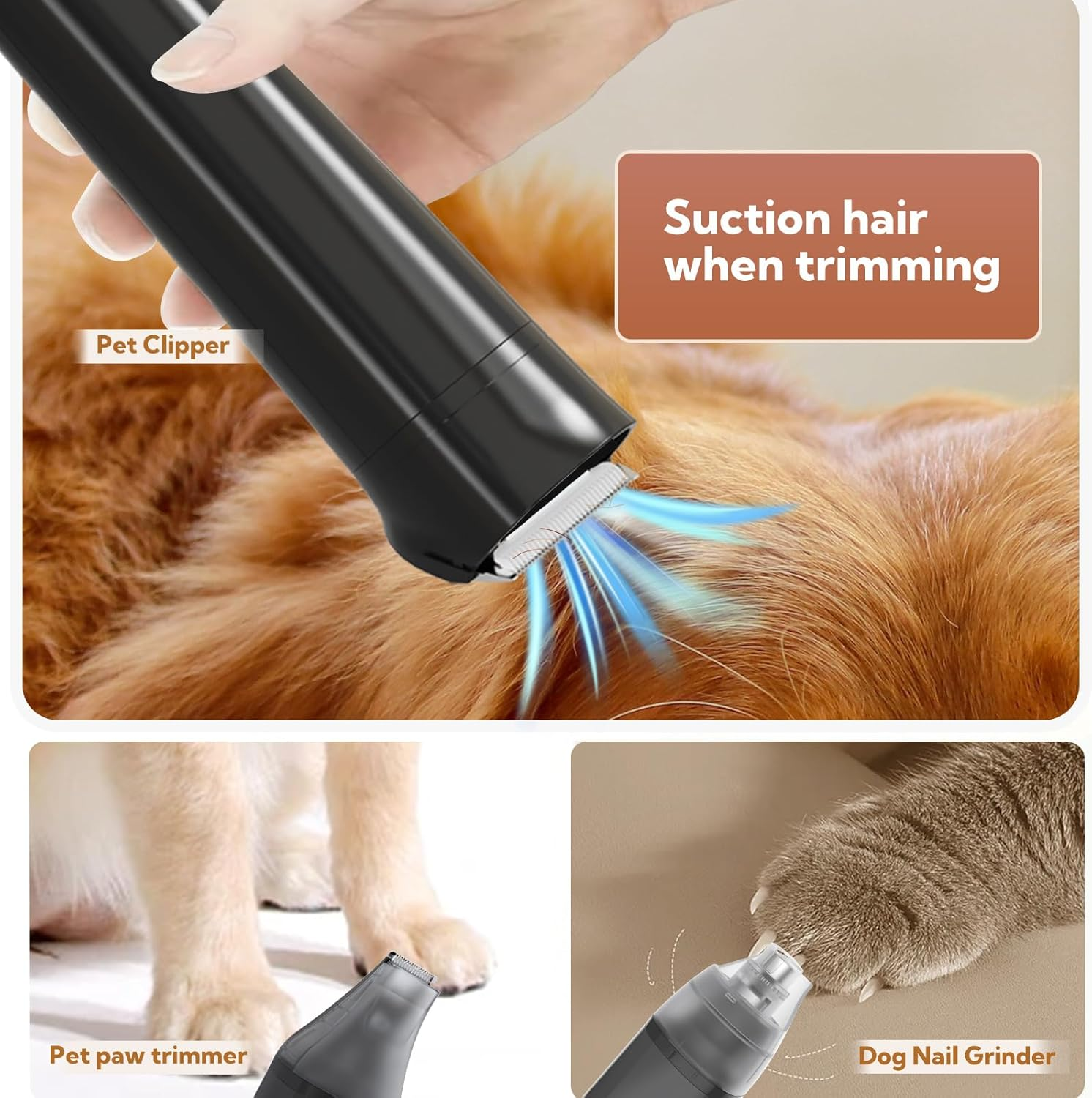 Suction hair when trimming

Pet Clipper

Pet paw trimmer

Dog Nail Grinder