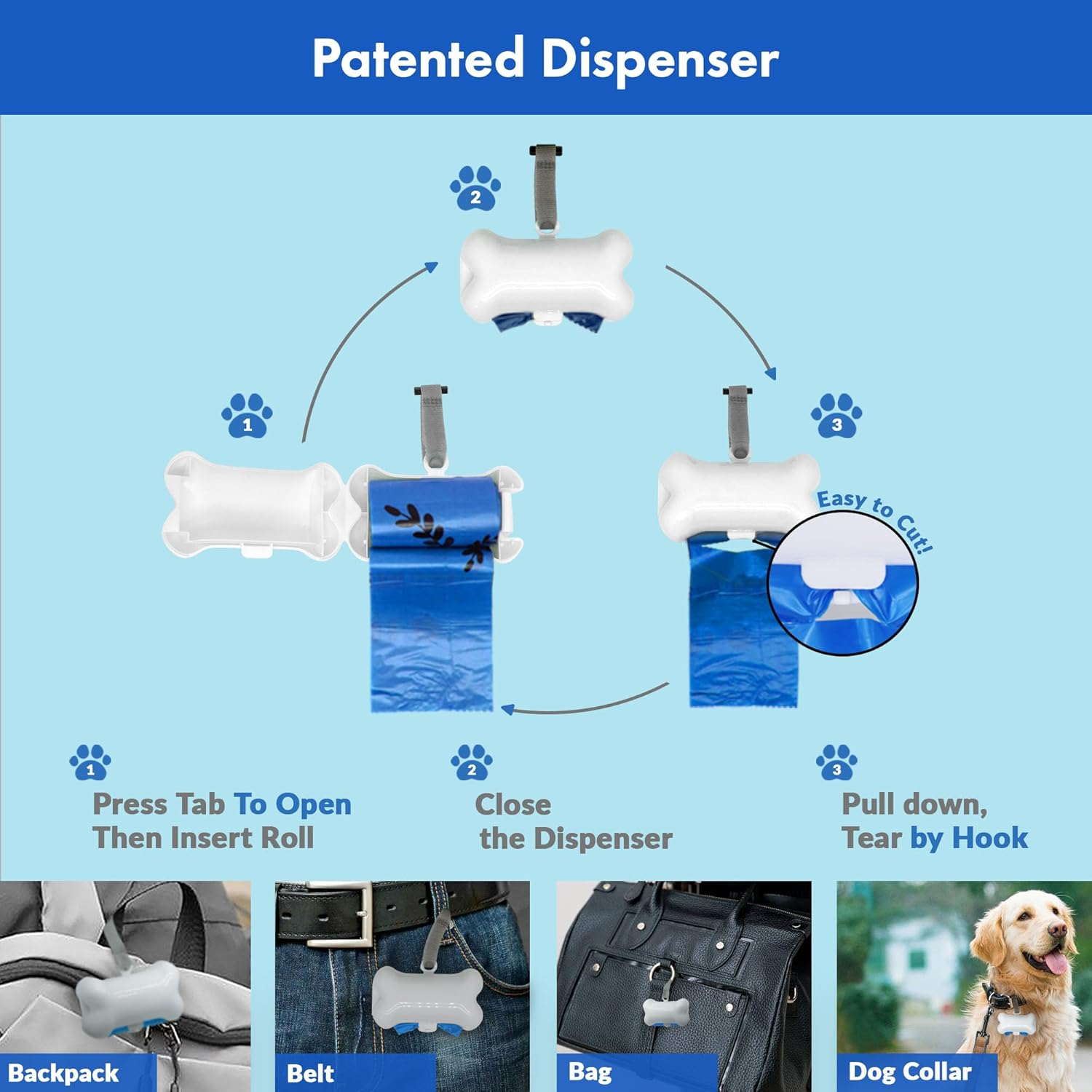 Patented Dispenser

2

1

3

Easy to Cut!

1
Press Tab To Open Then Insert Roll

2
Close the Dispenser

3
Pull down, Tear by Hook

Backpack

Belt

Bag

Dog Collar