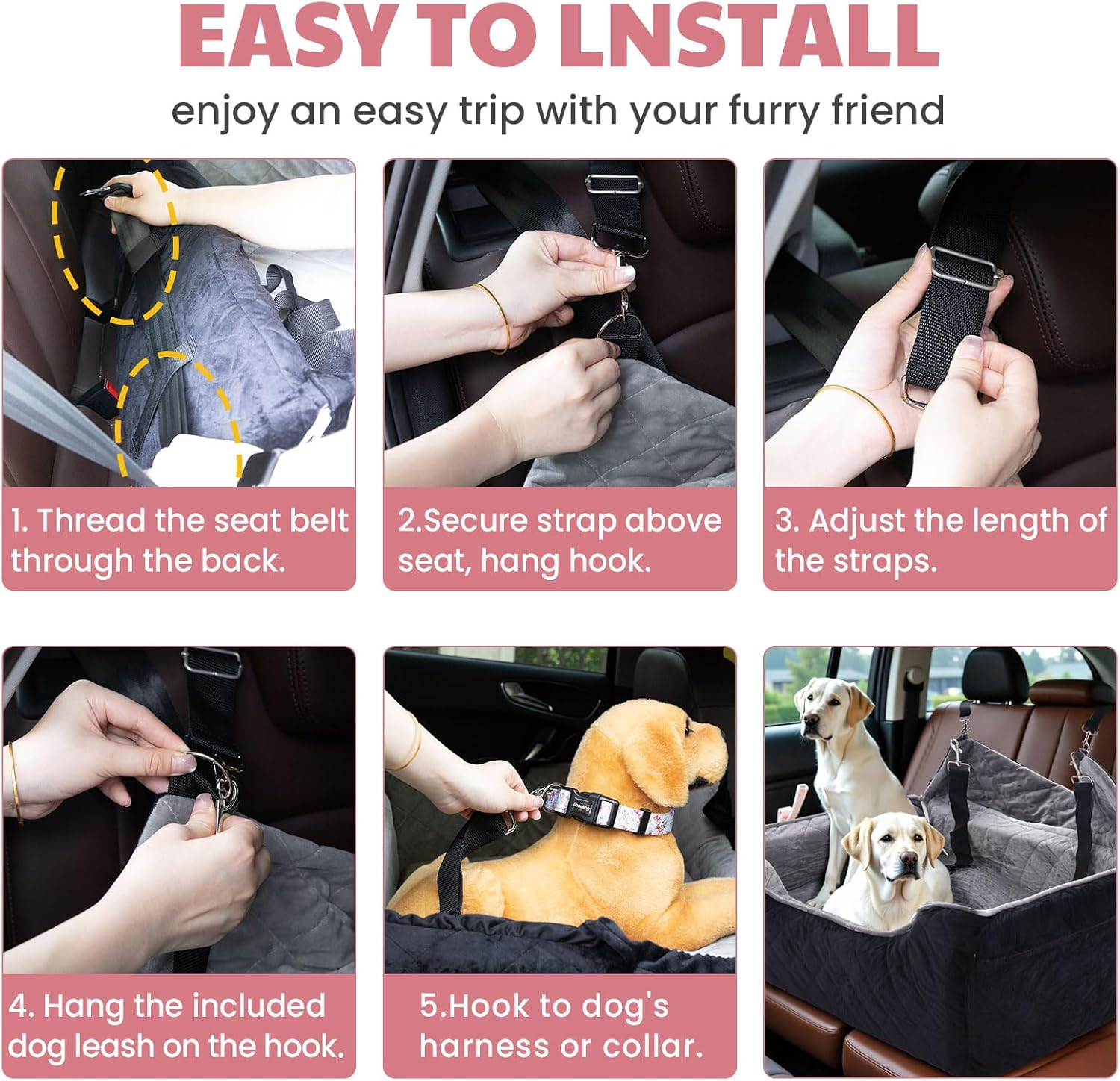 EASY TO LNSTALL

enjoy an easy trip with your furry friend

1. Thread the seat belt through the back.

2.Secure strap above seat, hang hook.

3. Adjust the length of the straps.

4. Hang the included dog leash on the hook.

5.Hook to dog's harness or collar.