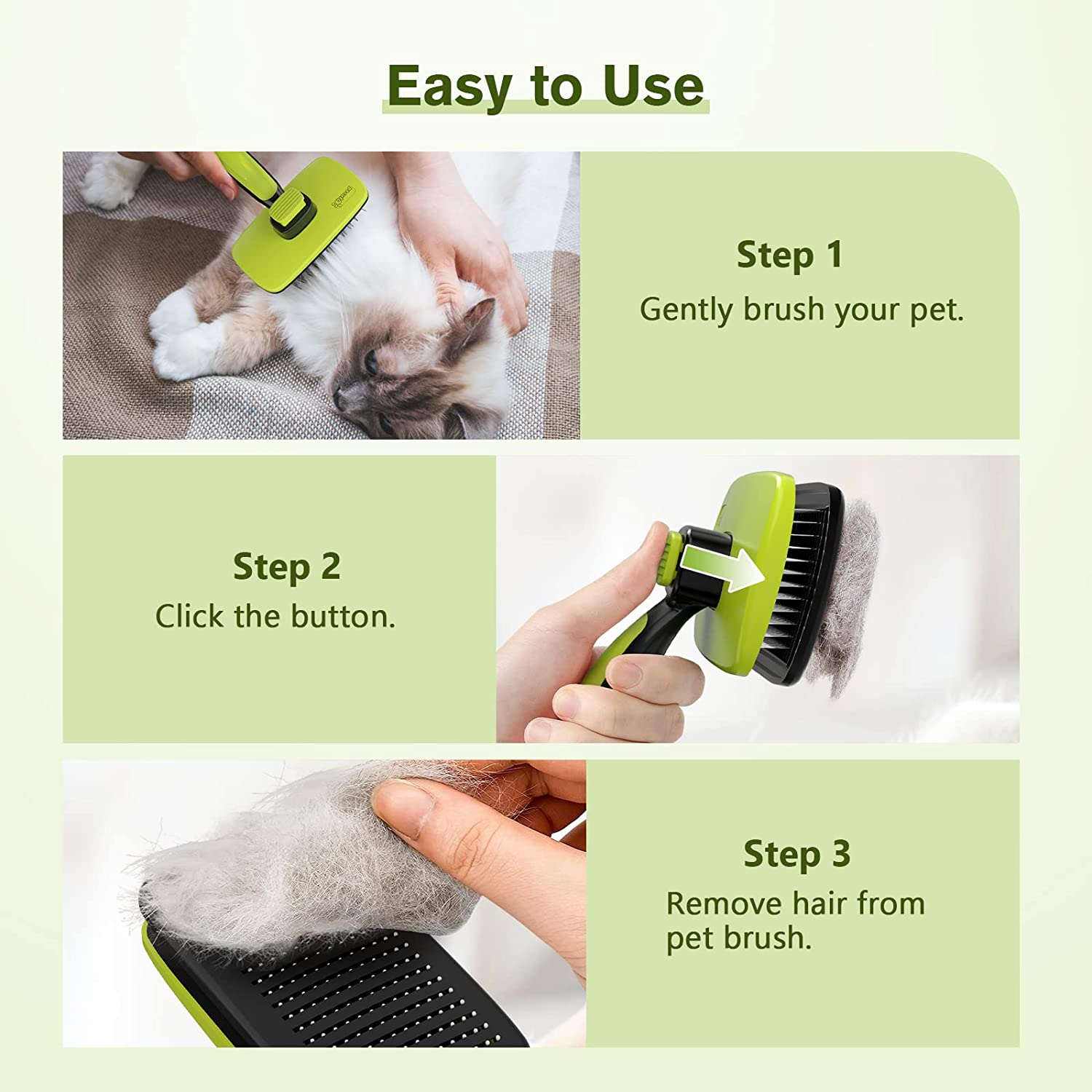 Easy to Use

Step 1
Gently brush your pet.

Step 2
Click the button.

Step 3
Remove hair from pet brush.