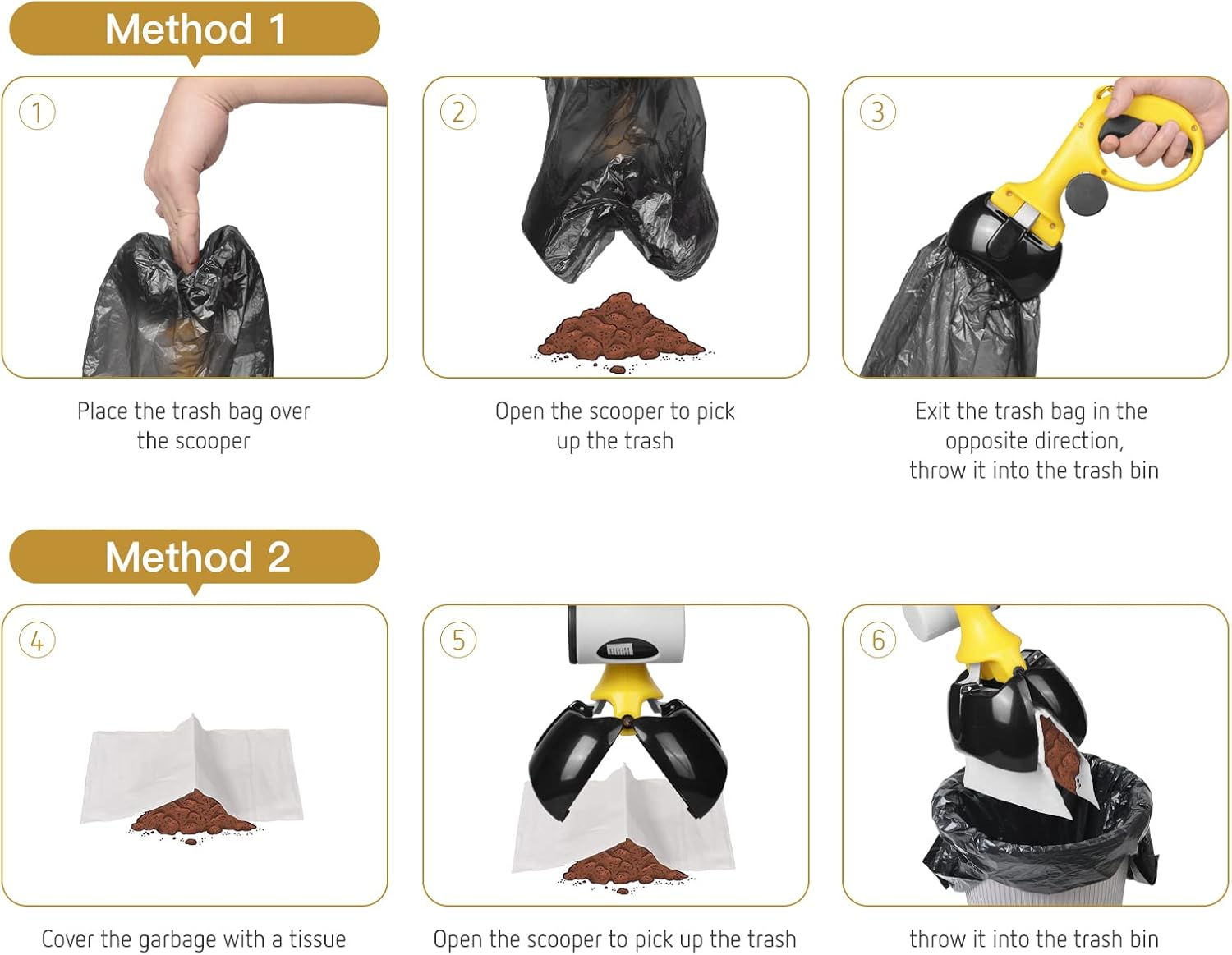 Method 1

1
Place the trash bag over the scooper

2
Open the scooper to pick up the trash

3
Exit the trash bag in the opposite direction, throw it into the trash bin

Method 2

4
Cover the garbage with a tissue

5
Open the scooper to pick up the trash

6
throw it into the trash bin