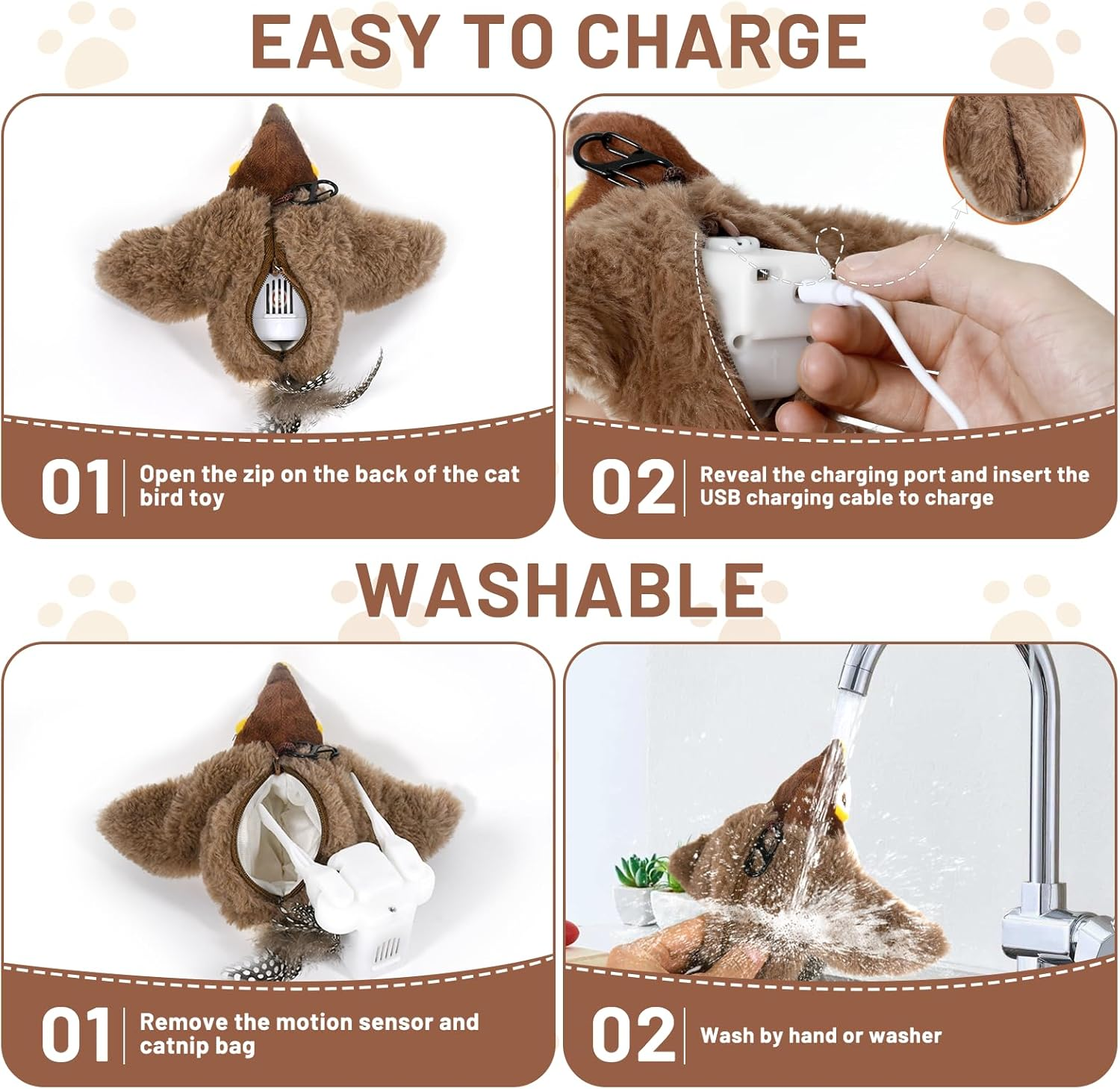 EASY TO CHARGE

01 Open the zip on the back of the cat bird toy

02 Reveal the charging port and insert the USB charging cable to charge

WASHABLE

01 Remove the motion sensor and catnip bag

02 Wash by hand or washer