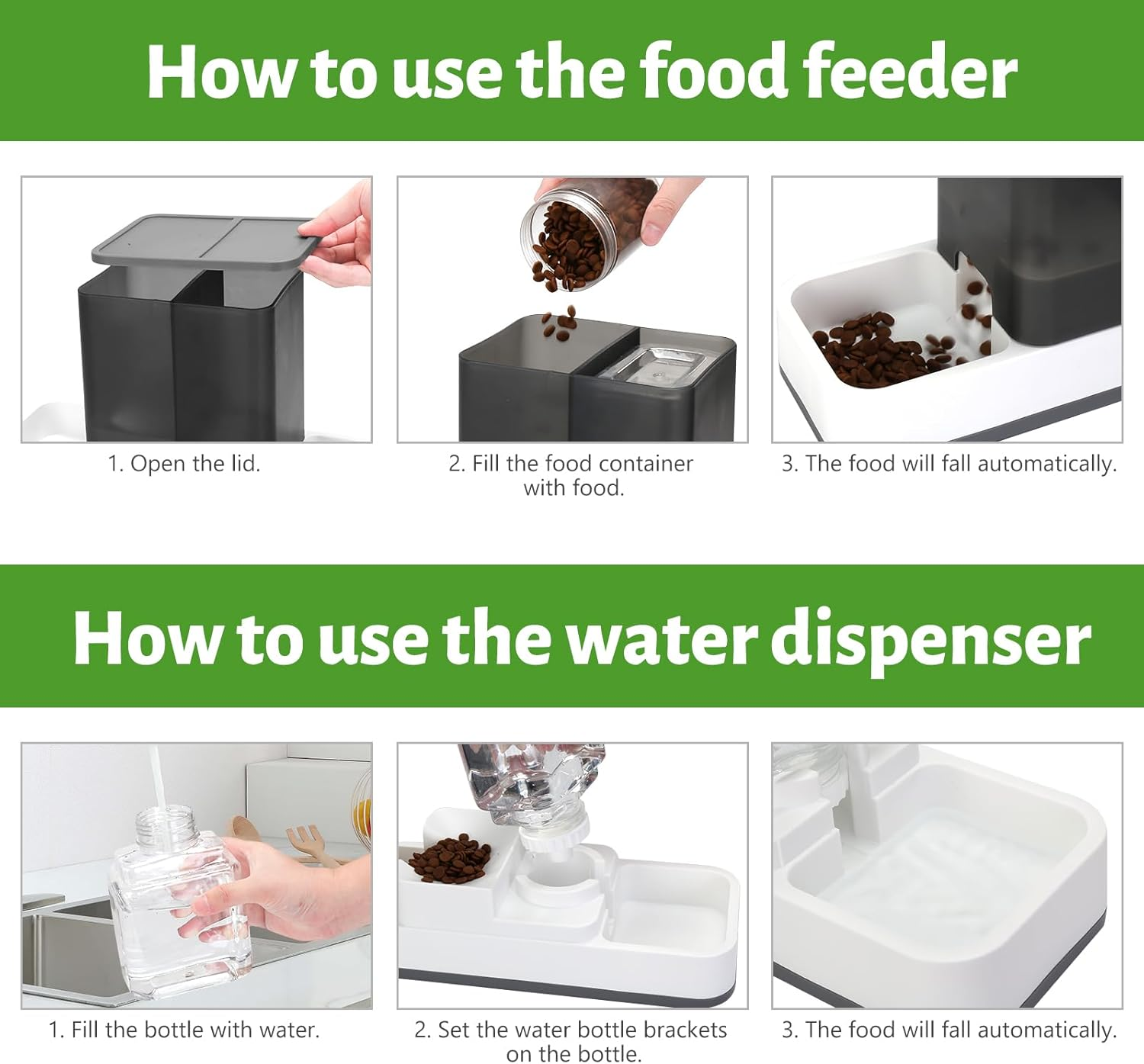 How to use the food feeder

1. Open the lid.

2. Fill the food container with food.

3. The food will fall automatically.

How to use the water dispenser

1. Fill the bottle with water.

2. Set the water bottle brackets on the bottle.

3. The food will fall automatically.