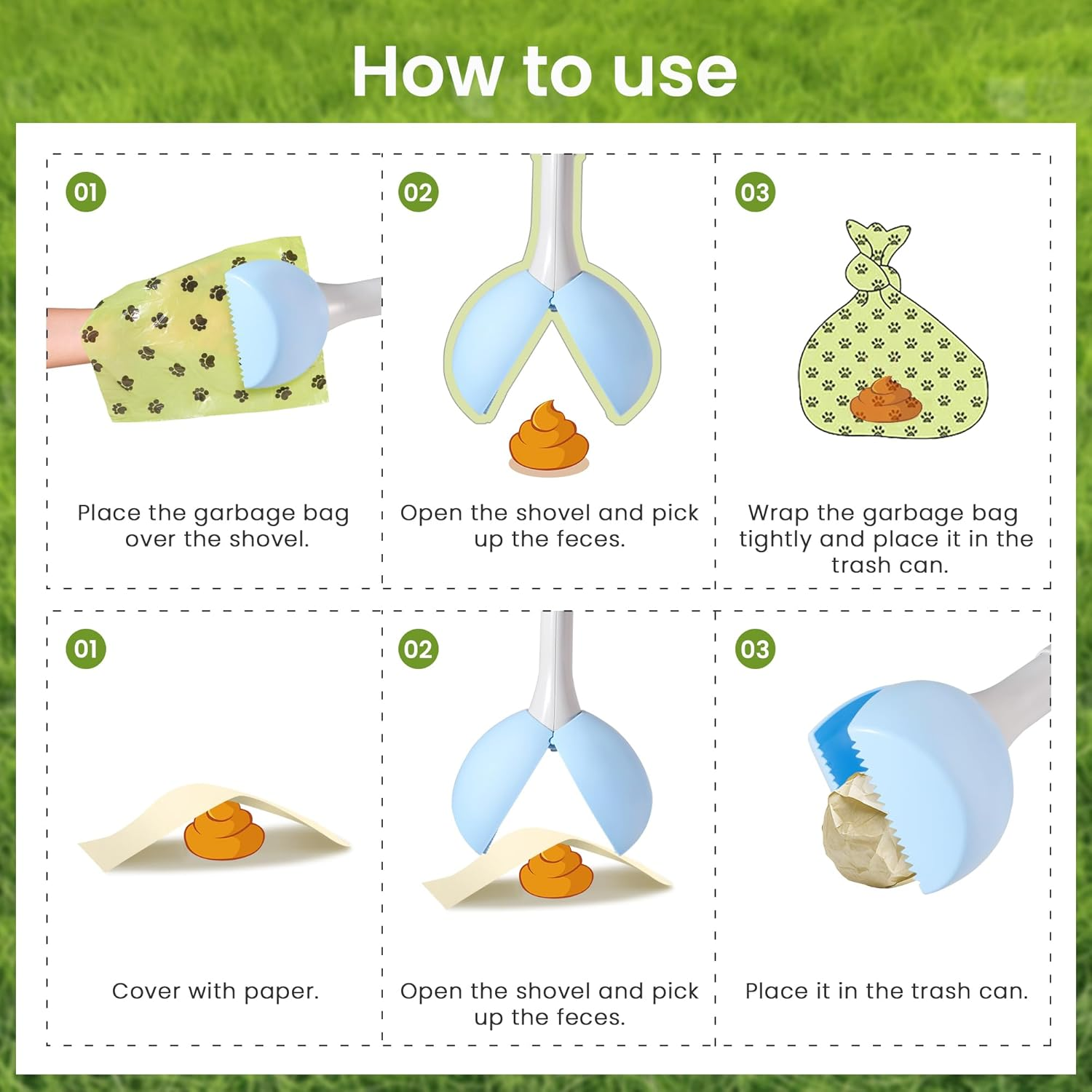 How to use

01

Place the garbage bag over the shovel.

02

Open the shovel and pick up the feces.

03

Wrap the garbage bag tightly and place it in the trash can.

01

Cover with paper.

02

Open the shovel and pick up the feces.

03

Place it in the trash can.