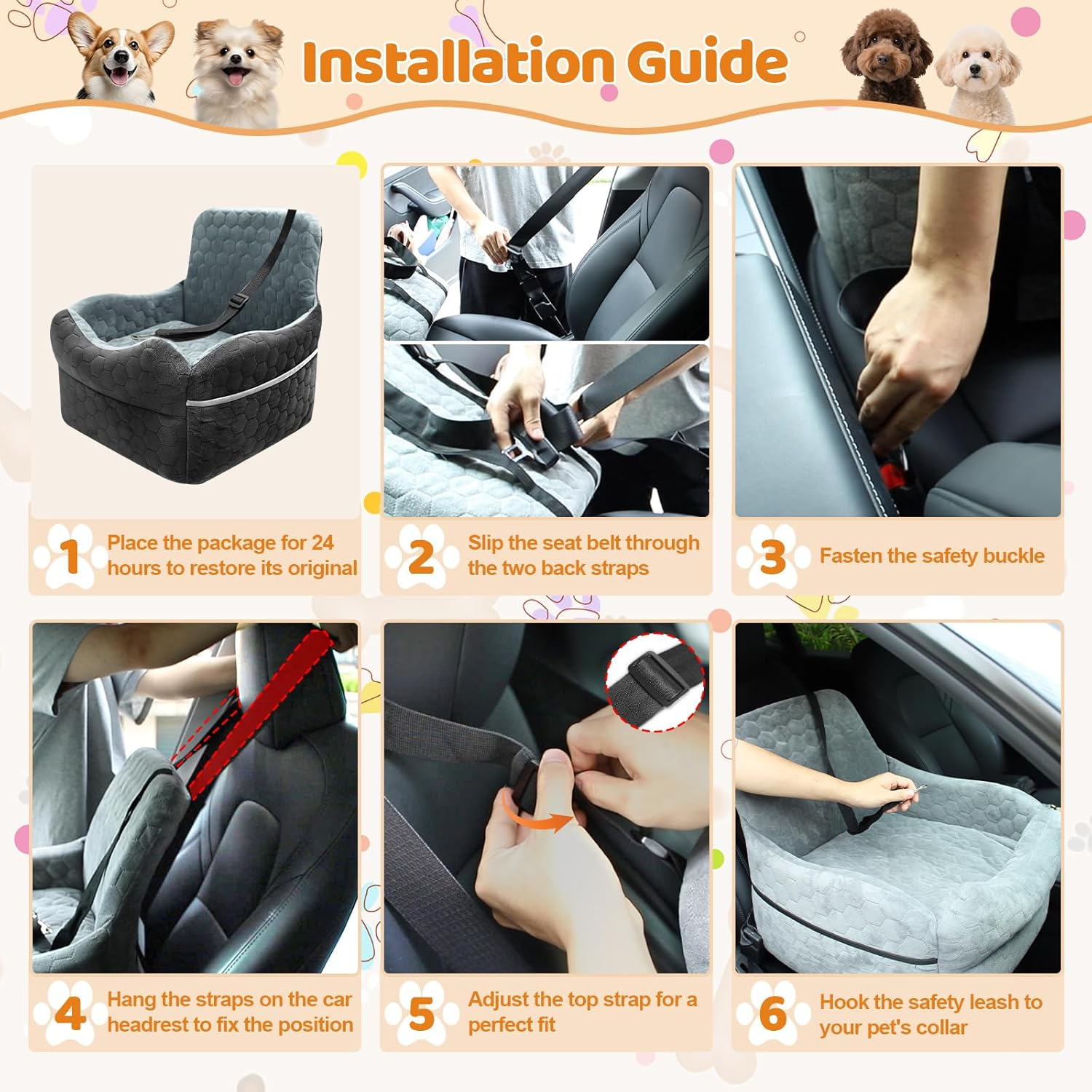 Installation Guide

1 Place the package for 24 hours to restore its original

2 Slip the seat belt through the two back straps

3 Fasten the safety buckle

4 Hang the straps on the car headrest to fix the position

5 Adjust the top strap for a perfect fit

6 Hook the safety leash to your pet's collar