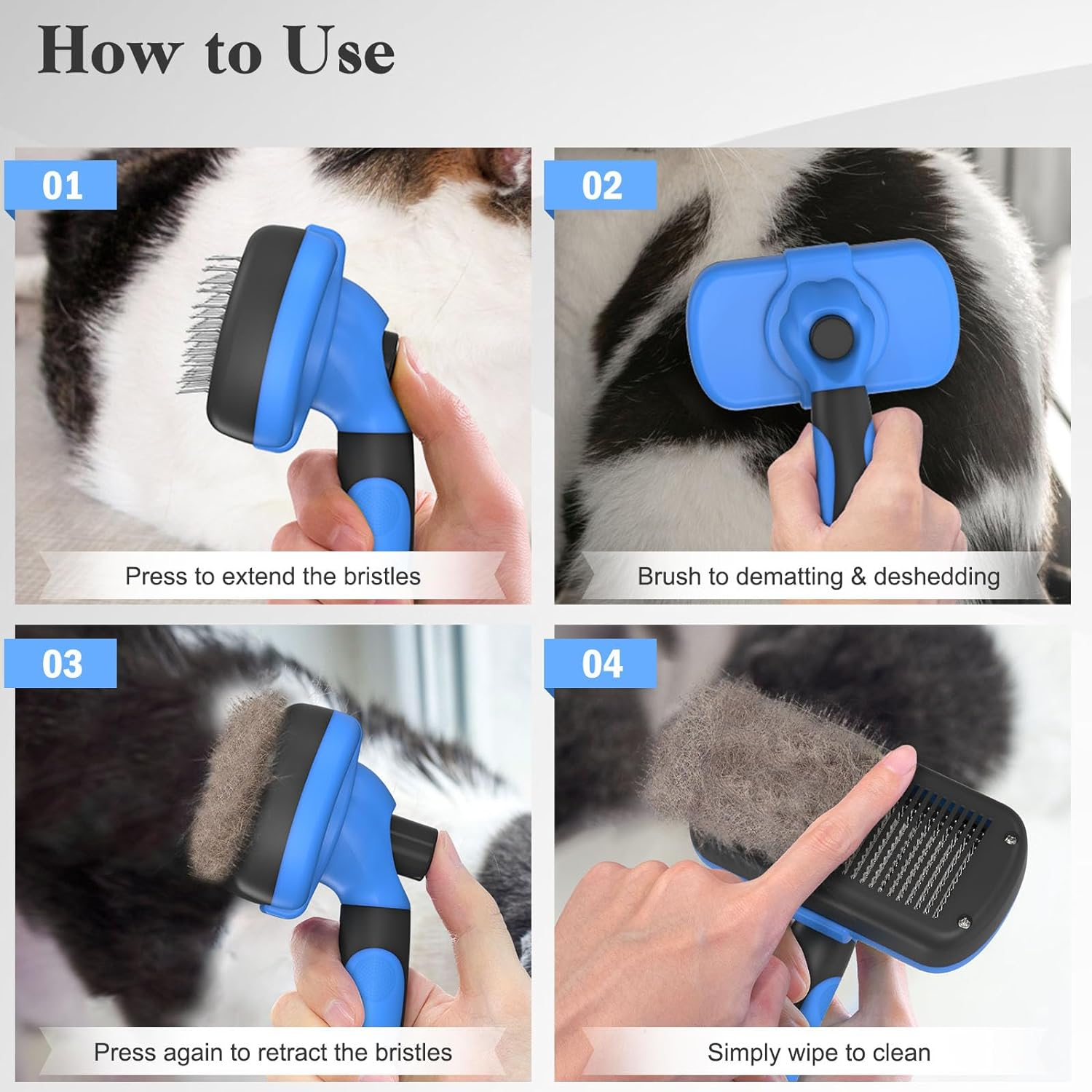 How to Use

01

Press to extend the bristles

02

Brush to dematting & deshedding

03

Press again to retract the bristles

04

Simply wipe to clean