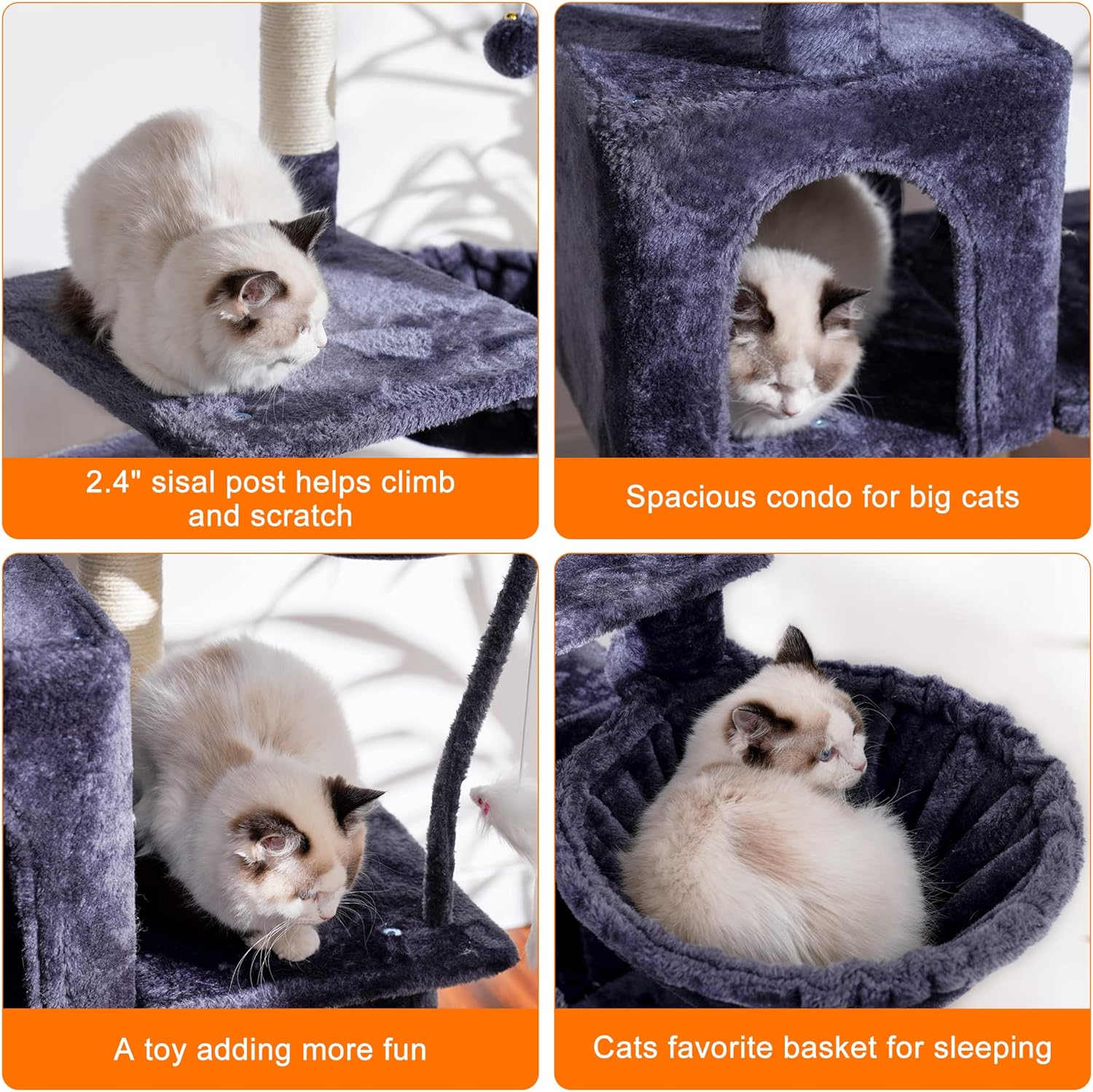 2.4" sisal post helps climb and scratch

Spacious condo for big cats

A toy adding more fun

Cats favorite basket for sleeping