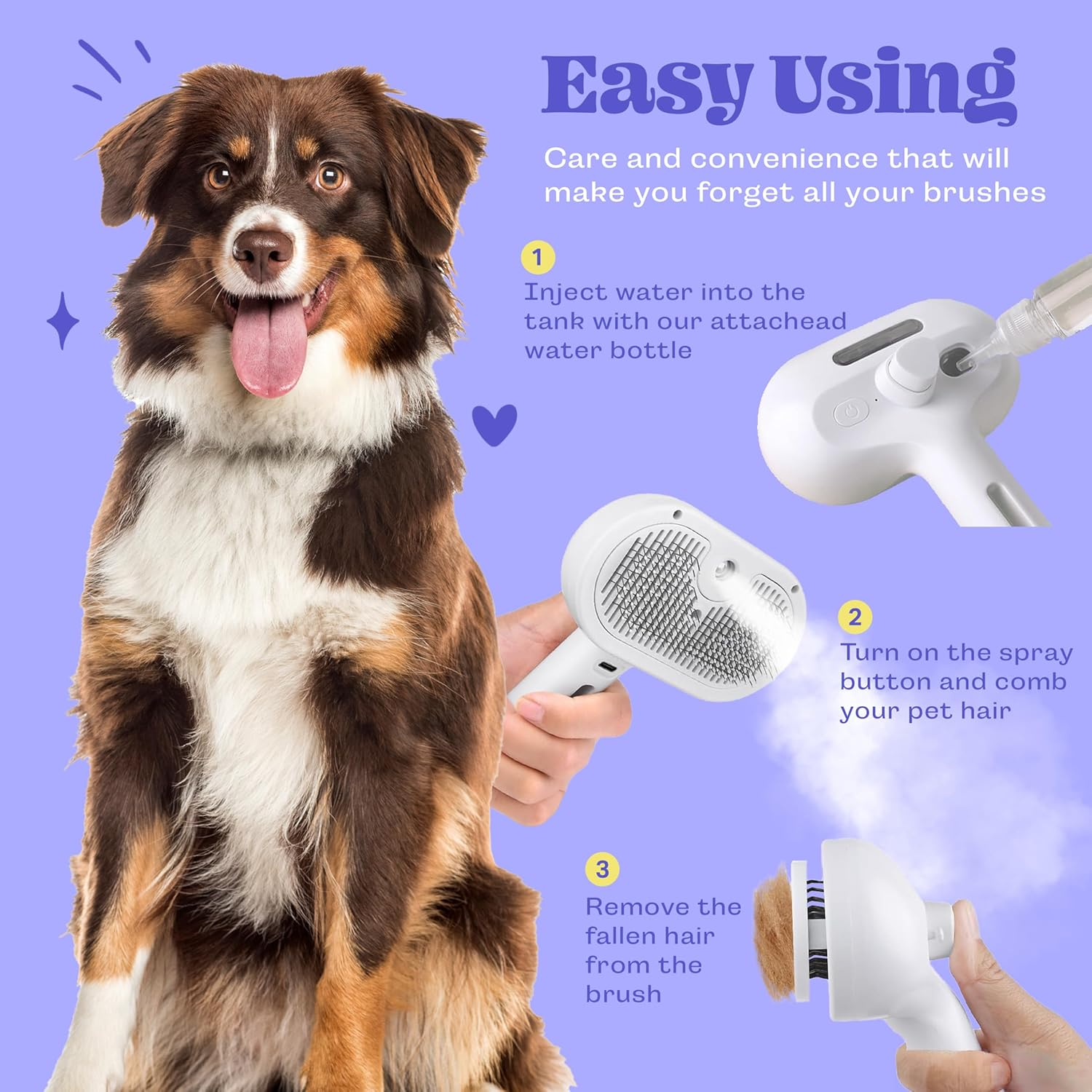 Easy Using

Care and convenience that will make you forget all your brushes

1
Inject water into the tank with our attachead water bottle

2
Turn on the spray button and comb your pet hair

3
Remove the fallen hair from the brush