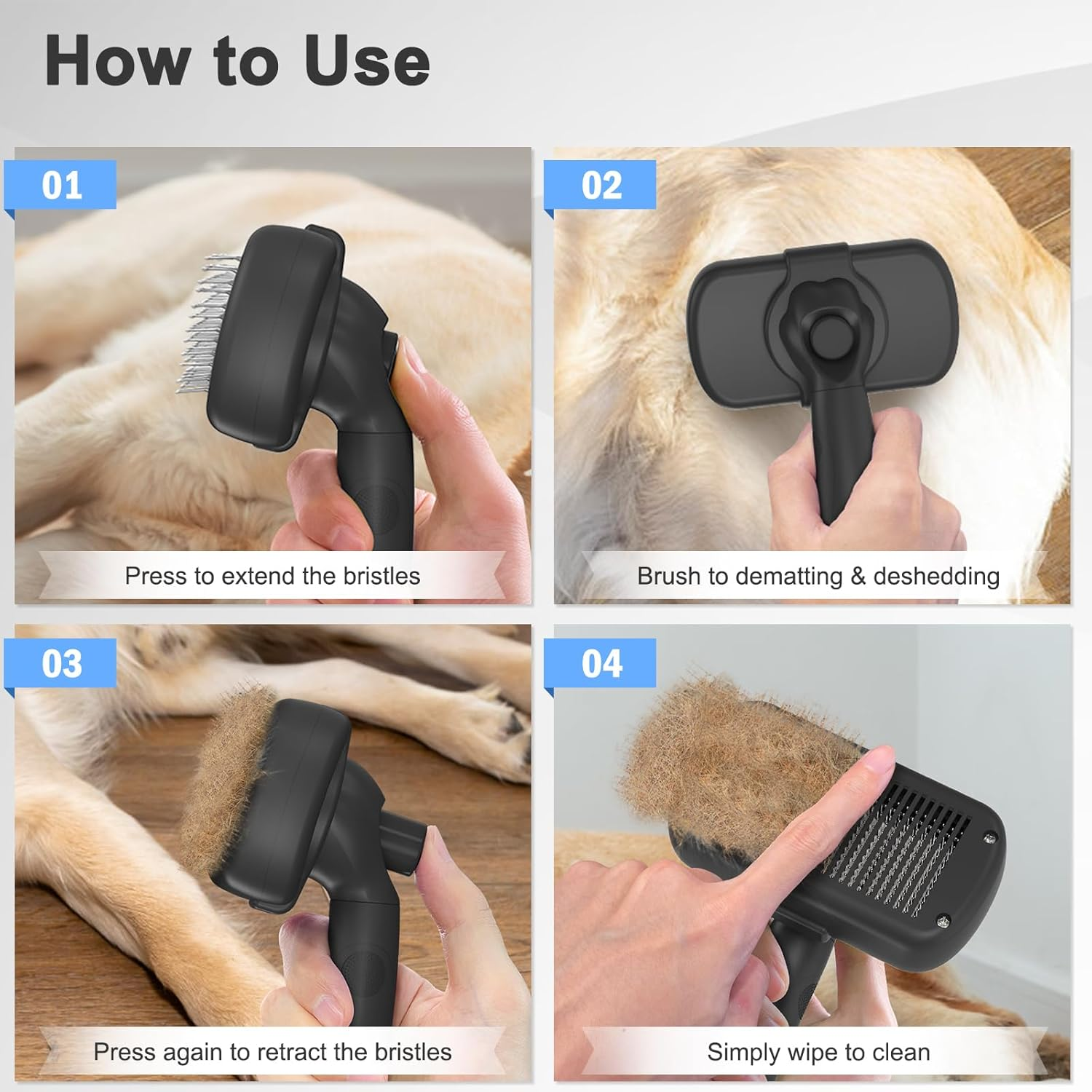 How to Use

01

Press to extend the bristles

02

Brush to dematting & deshedding

03

Press again to retract the bristles

04

Simply wipe to clean