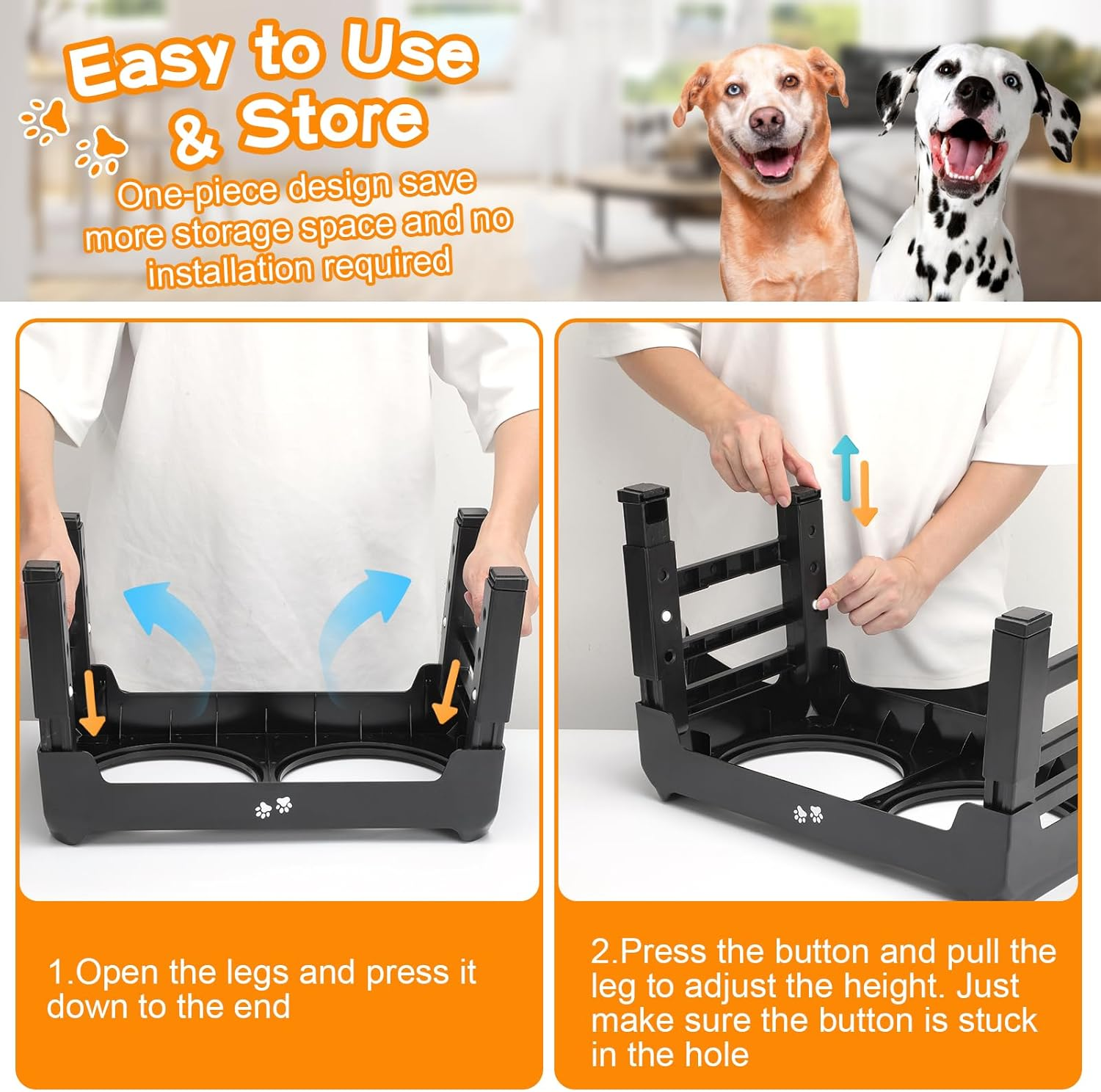 Easy to Use & Store

One-piece design save more storage space and no installation required

1.Open the legs and press it down to the end

2.Press the button and pull the leg to adjust the height. Just make sure the button is stuck in the hole