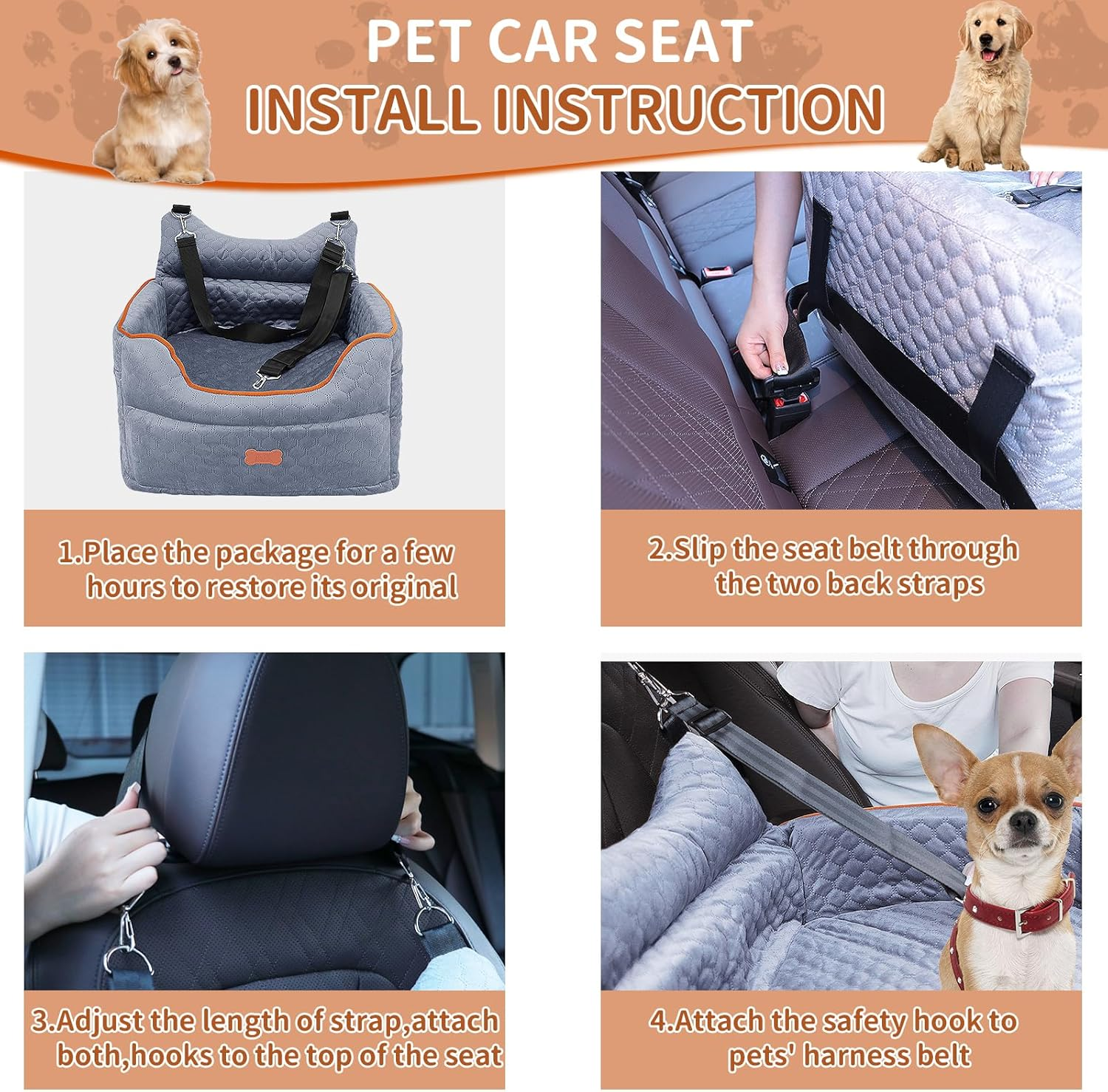 PET CAR SEAT
INSTALL INSTRUCTION

1.Place the package for a few hours to restore its original

2.Slip the seat belt through the two back straps

3.Adjust the length of strap,attach both,hooks to the top of the seat

4.Attach the safety hook to pets' harness belt