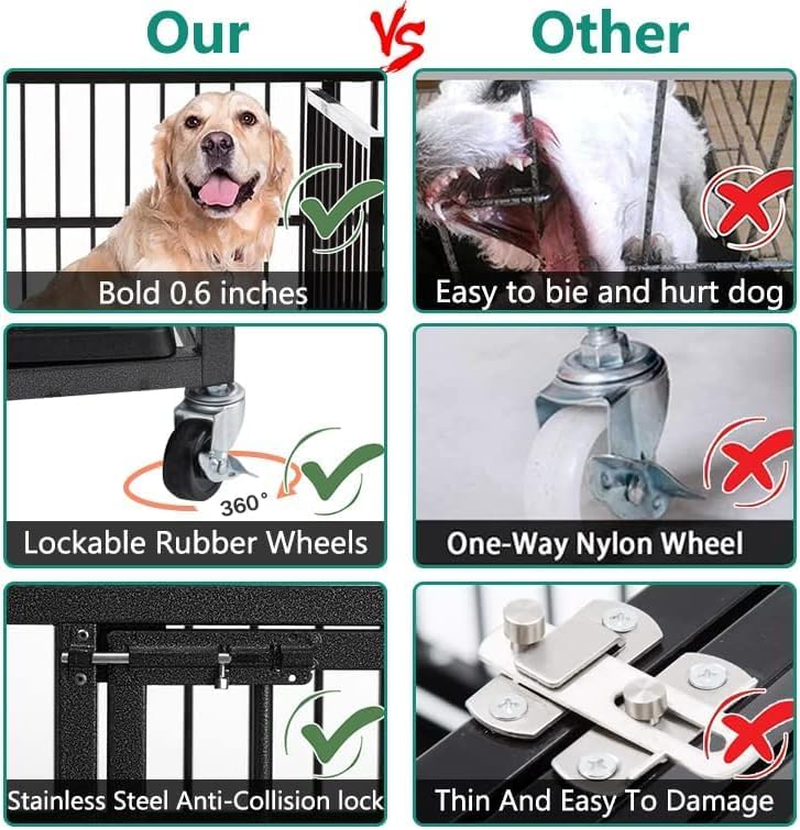 Our VS Other

Bold 0.6 inches

Easy to bie and hurt dog

360°

Lockable Rubber Wheels

One-Way Nylon Wheel

Stainless Steel Anti-Collision lock

Thin And Easy To Damage