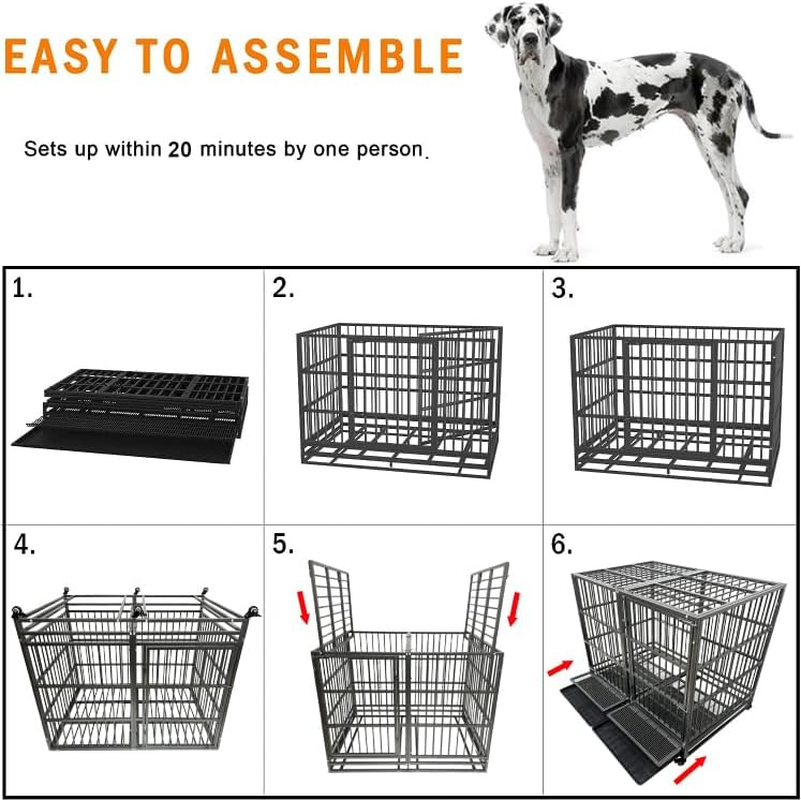 EASY TO ASSEMBLE

Sets up within 20 minutes by one person.

1.

2.

3.

4.

5.

6.